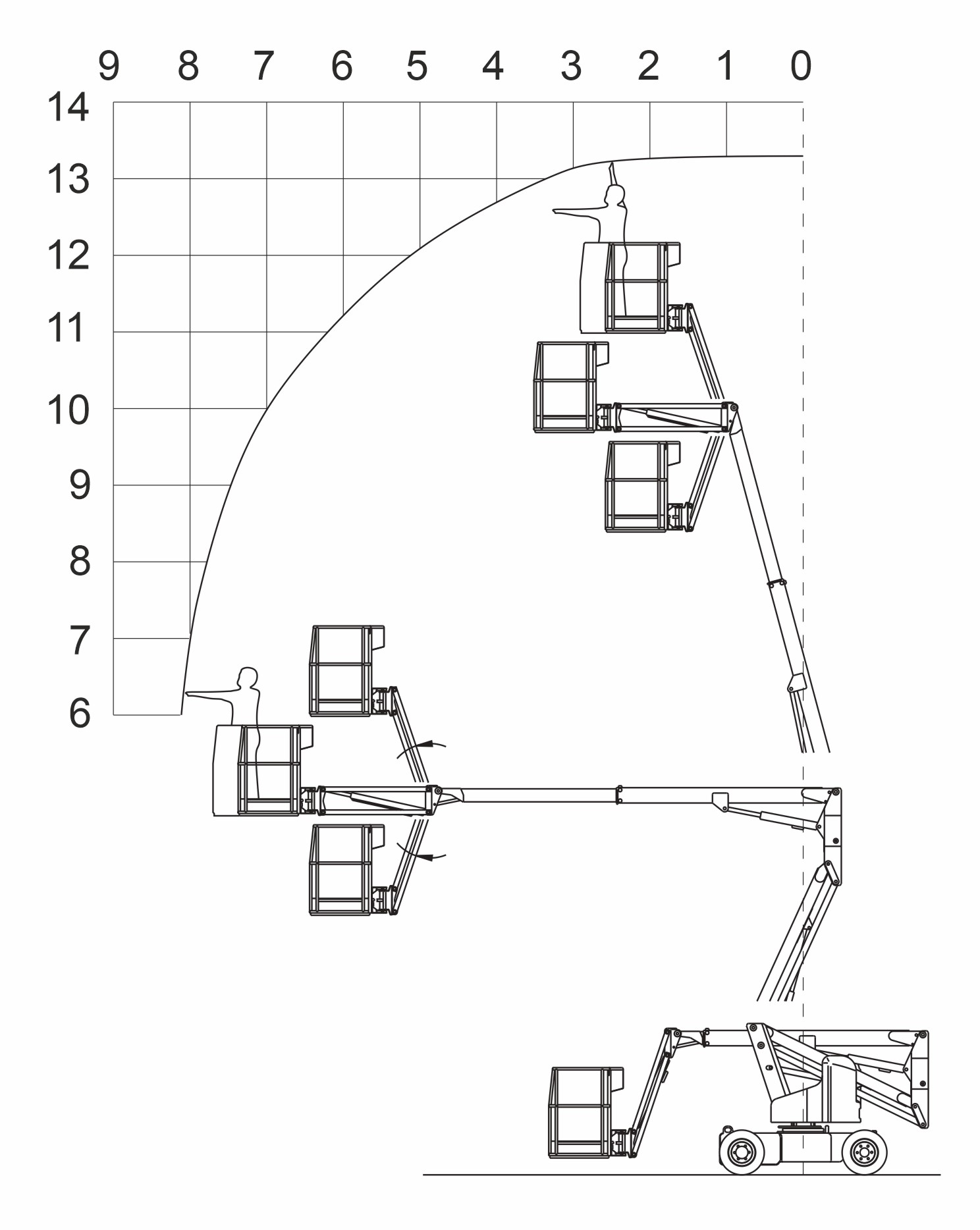 9 8 7 6 5 4 3 2 1 0

14
13
12
11
10
9
8
7
6